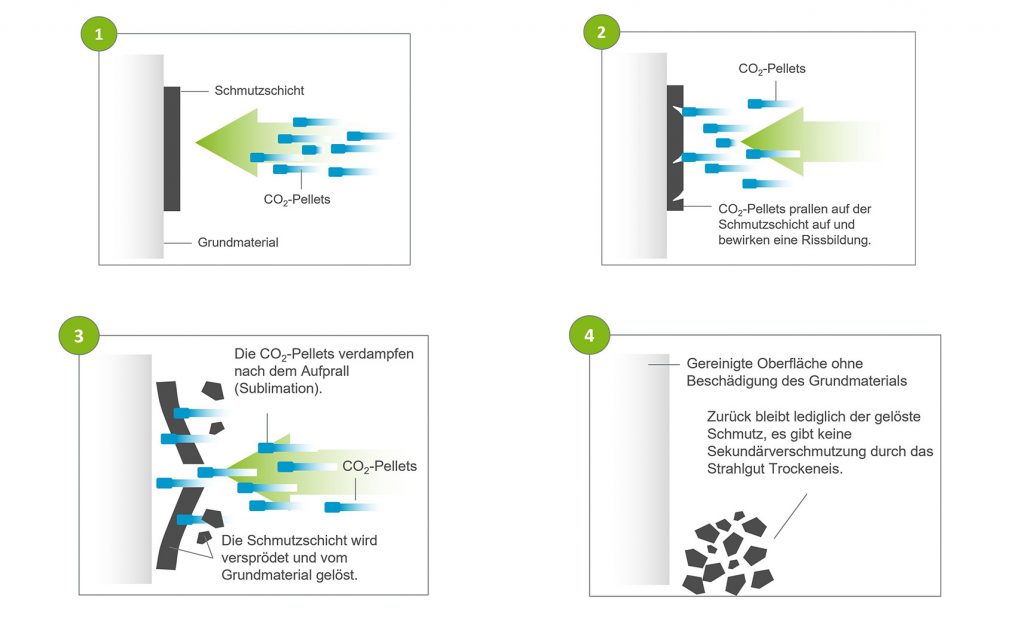 1

Schmutzschicht

$CO_2$-Pellets

Grundmaterial

2

$CO_2$-Pellets

$CO_2$-Pellets prallen auf der Schmutzschicht auf und bewirken eine Rissbildung.

3

Die $CO_2$-Pellets verdampfen nach dem Aufprall (Sublimation).

$CO_2$-Pellets

Die Schmutzschicht wird versprödet und vom Grundmaterial gelöst.

4

Gereinigte Oberfläche ohne Beschädigung des Grundmaterials

Zurück bleibt lediglich der gelöste Schmutz, es gibt keine Sekundärverschmutzung durch das Strahlgut Trockeneis.